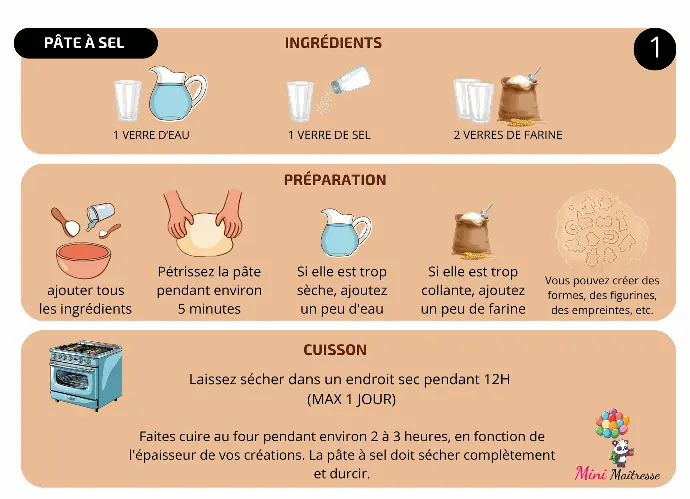 PÂTE À SEL

INGRÉDIENTS

1

1 VERRE D'EAU

1 VERRE DE SEL

2 VERRES DE FARINE

PRÉPARATION

ajouter tous les ingrédients

Pétrissez la pâte pendant environ 5 minutes

Si elle est trop sèche, ajoutez un peu d'eau

Si elle est trop collante, ajoutez un peu de farine

Vous pouvez créer des formes, des figurines, des empreintes, etc.

CUISSON

Laissez sécher dans un endroit sec pendant 12H (MAX 1 JOUR)

Faites cuire au four pendant environ 2 à 3 heures, en fonction de l'épaisseur de vos créations. La pâte à sel doit sécher complètement et durcir.

Mini Maîtresse